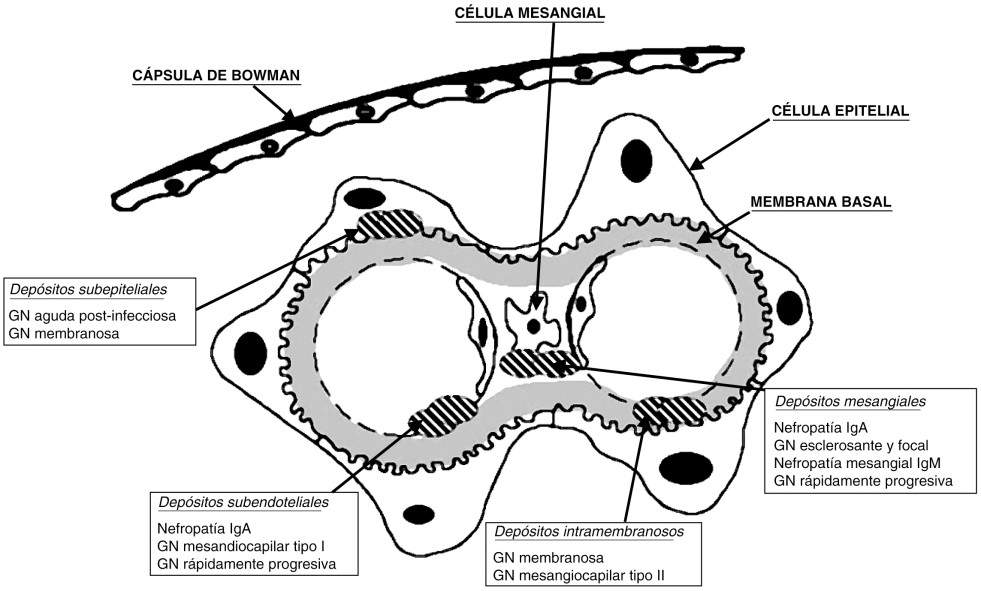 CÉLULA MESANGIAL

CÁPSULA DE BOWMAN

CÉLULA EPITELIAL

MEMBRANA BASAL

Depósitos subepiteliales
GN aguda post-infecciosa
GN membranosa

Depósitos mesangiales
Nefropatía IgA
GN esclerosante y focal
Nefropatía mesangial IgM
GN rápidamente progresiva

Depósitos subendoteliales
Nefropatía IgA
GN mesandiocapilar tipo I
GN rápidamente progresiva

Depósitos intramembranosos
GN membranosa
GN mesangiocapilar tipo II